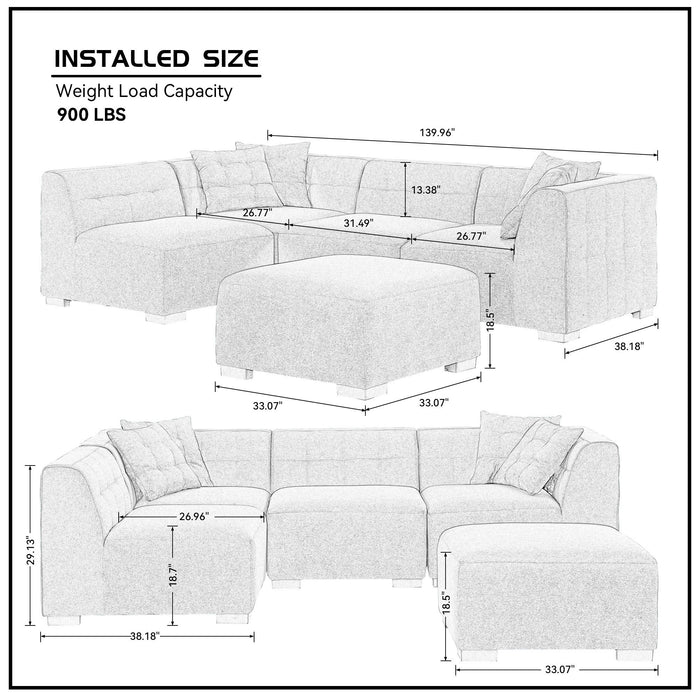 INSTALLED SIZE

Weight Load Capacity
900 LBS

139.96"
13.38"
26.77"
31.49"
26.77"
18.5"
38.18"
33.07"
33.07"

29.13"
26.96"
18.7"
38.18"
18.5"
33.07"