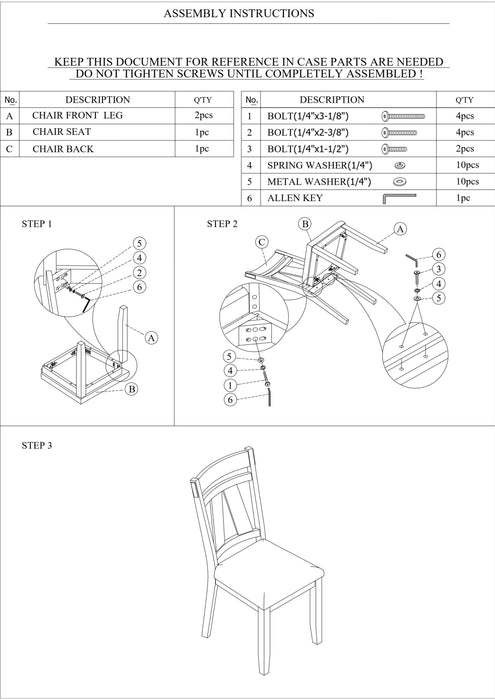 ASSEMBLY INSTRUCTIONS

KEEP THIS DOCUMENT FOR REFERENCE IN CASE PARTS ARE NEEDED
DO NOT TIGHTEN SCREWS UNTIL COMPLETELY ASSEMBLED !

| No. | DESCRIPTION | QTY |
|---|---|---|
| A | CHAIR FRONT LEG | 2pcs |
| B | CHAIR SEAT | 1pc |
| C | CHAIR BACK | 1pc |

| No. | DESCRIPTION | QTY |
|---|---|---|
| 1 | BOLT(1/4"x3-1/8") | 4pcs |
| 2 | BOLT(1/4"x2-3/8") | 4pcs |
| 3 | BOLT(1/4"x1-1/2") | 2pcs |
| 4 | SPRING WASHER(1/4") | 10pcs |
| 5 | METAL WASHER(1/4") | 10pcs |
| 6 | ALLEN KEY | 1pc |

STEP 1

5
4
2
6
A
B

STEP 2

B
A
C
6
3
4
5
5
4
1
6

STEP 3