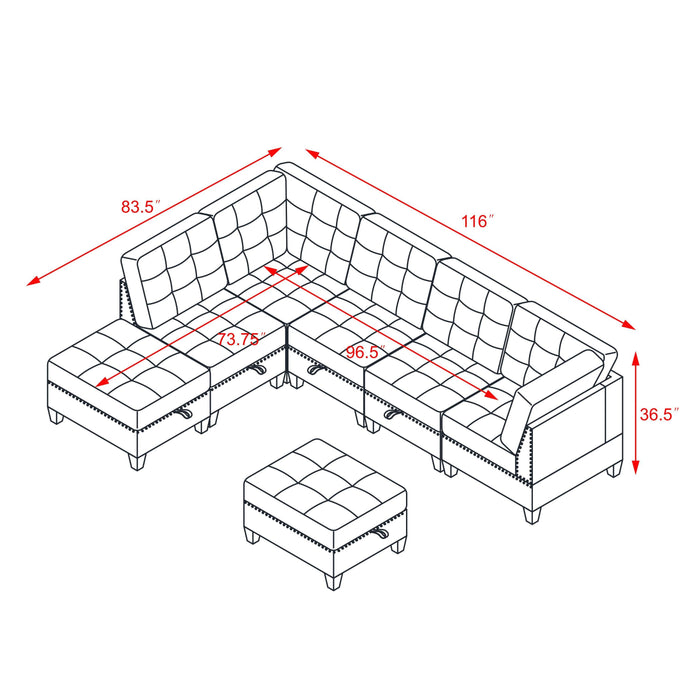 83.5″

116″

73.75″

96.5″

36.5″