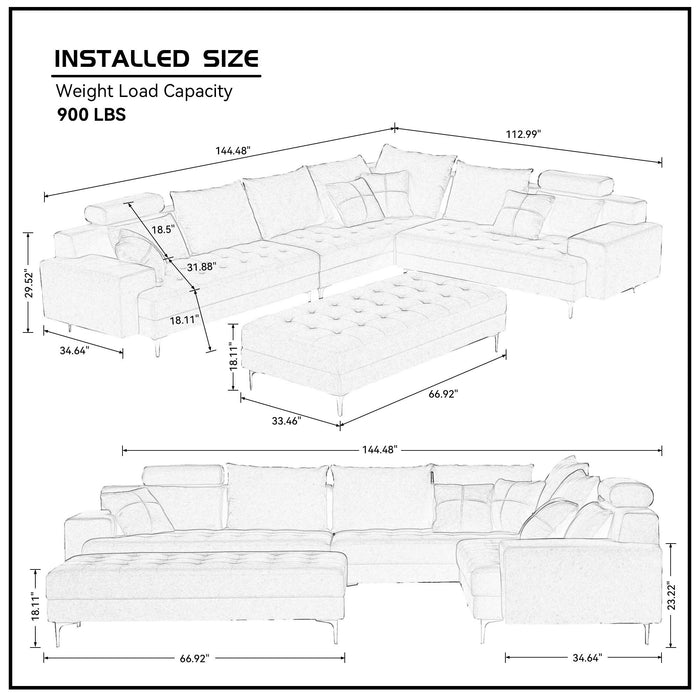 INSTALLED SIZE

Weight Load Capacity

900 LBS

144.48"

112.99"

18.5"

31.88"

29.52"

18.11"

34.64"

18.11"

66.92"

33.46"

144.48"

18.11"

23.22"

66.92"

34.64"