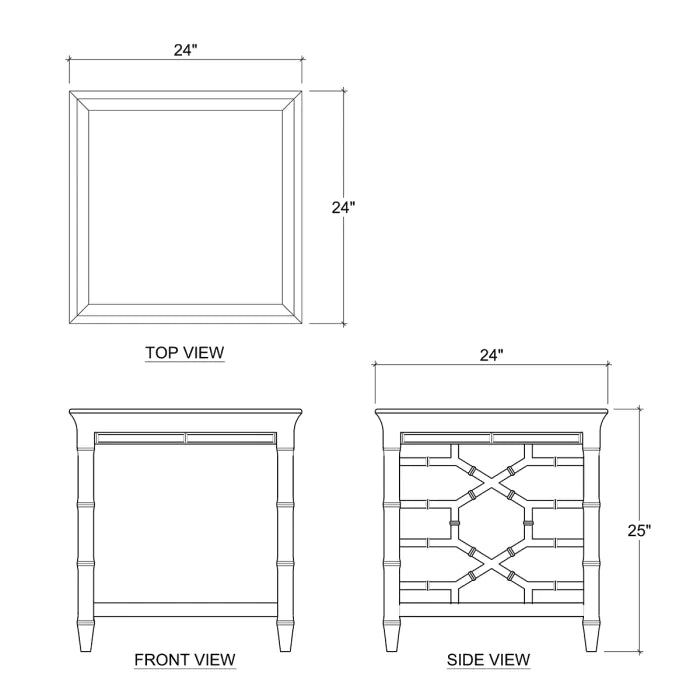 24"

24"

TOP VIEW

24"

25"

FRONT VIEW

SIDE VIEW