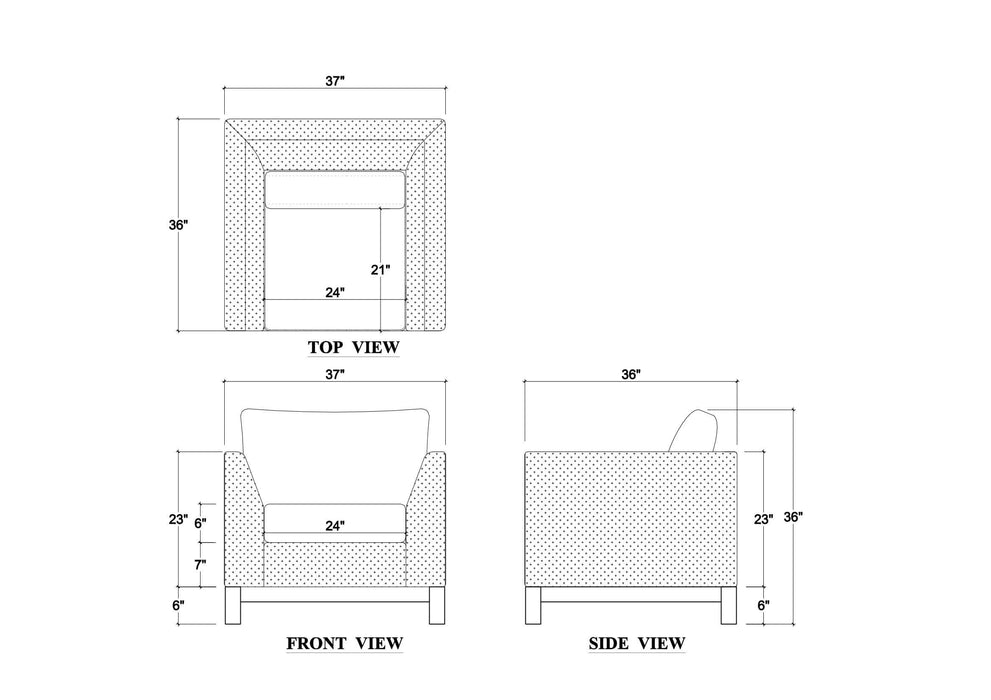 37"

36"

21"

24"

TOP VIEW

37"

23"

6"

24"

7"

6"

FRONT VIEW

36"

23"

36"

6"

SIDE VIEW