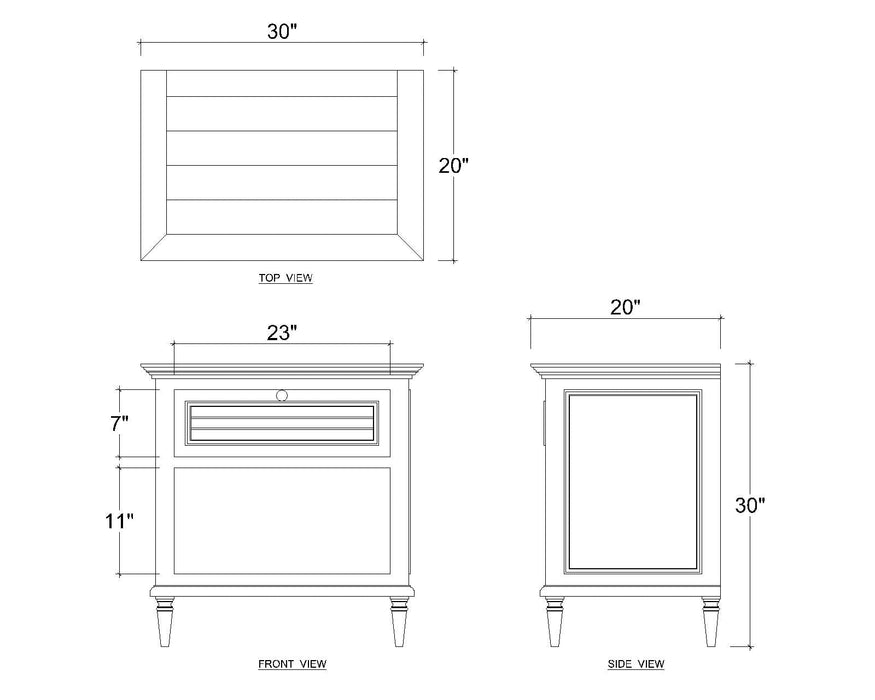 30"

20"

TOP VIEW

23"

7"

11"

FRONT VIEW

20"

30"

SIDE VIEW