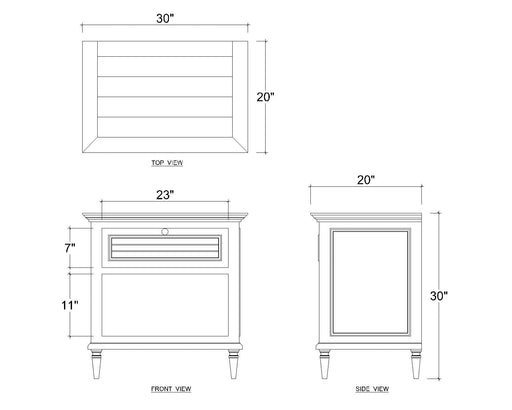 30"

20"

TOP VIEW

23"

7"

11"

FRONT VIEW

20"

30"

SIDE VIEW