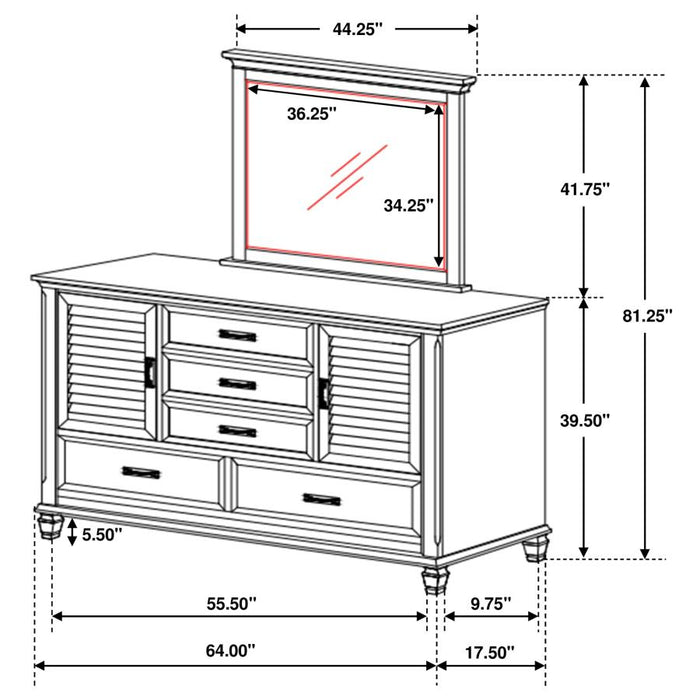 44.25"

36.25"

34.25"

41.75"

81.25"

39.50"

5.50"

55.50"

9.75"

64.00"

17.50"